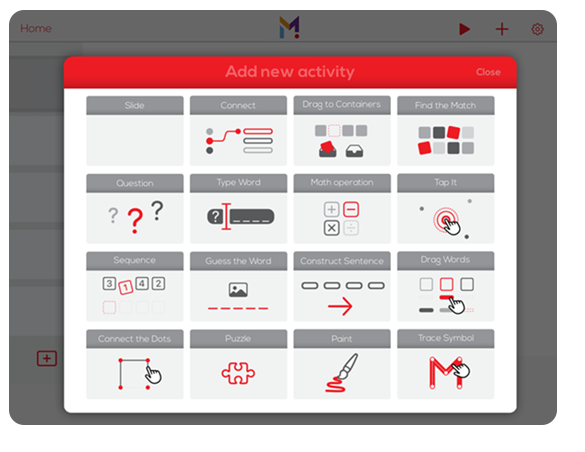 Home

M

Add new activity

Close

Slide

Connect

Drag to Containers

Find the Match

Question

?
?
?

Type Word

?

Math operation

Tap It

Sequence

3 1 4 2

Guess the Word

Construct Sentence

Drag Words

Connect the Dots

Puzzle

Paint

Trace Symbol